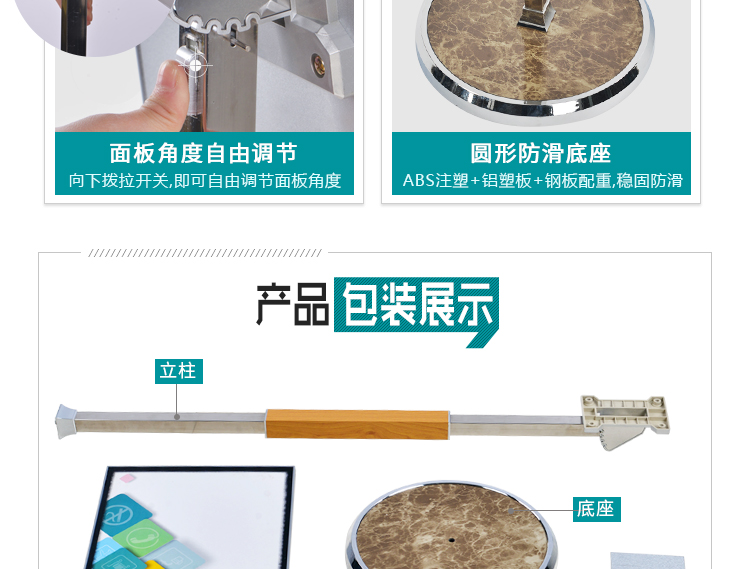 面板角度自由调节

向下拨拉开关,即可自由调节面板角度

圆形防滑底座

ABS注塑+铝塑板+钢板配重,稳固防滑

产品包装展示

立柱

底座