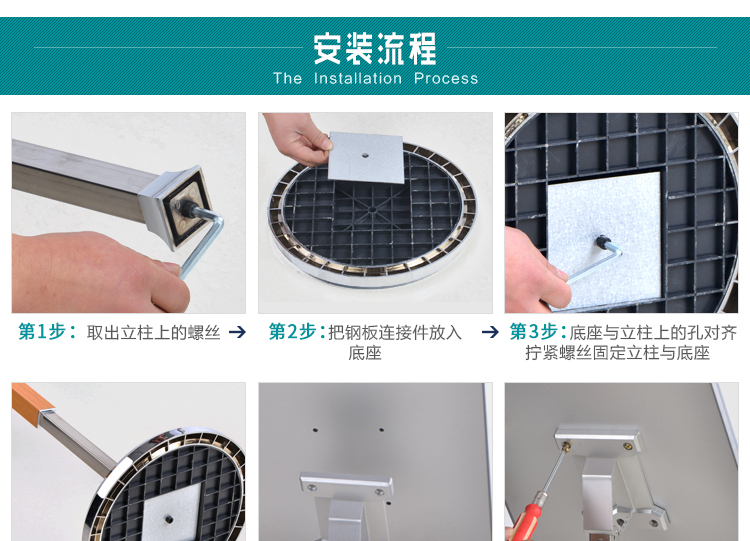 安装流程
The Installation Process

第1步：取出立柱上的螺丝 →

第2步：把钢板连接件放入底座 →

第3步：底座与立柱上的孔对齐拧紧螺丝固定立柱与底座