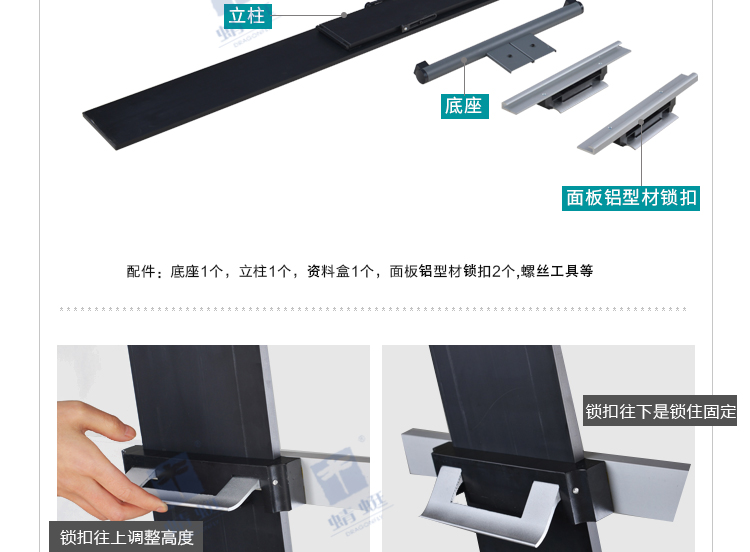 立柱

底座

面板铝型材锁扣

配件：底座1个，立柱1个，资料盒1个，面板铝型材锁扣2个,螺丝工具等

锁扣往下是锁住固定

锁扣往上调整高度