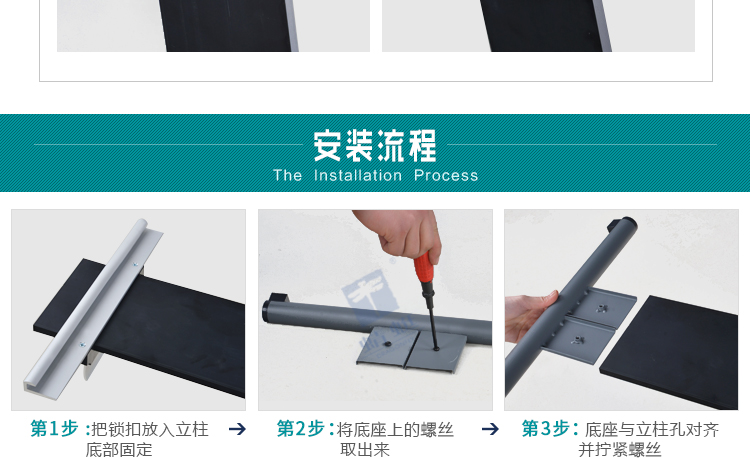 安装流程
The Installation Process

第1步：把锁扣放入立柱底部固定 →

第2步：将底座上的螺丝取出来 →

第3步：底座与立柱孔对齐并拧紧螺丝