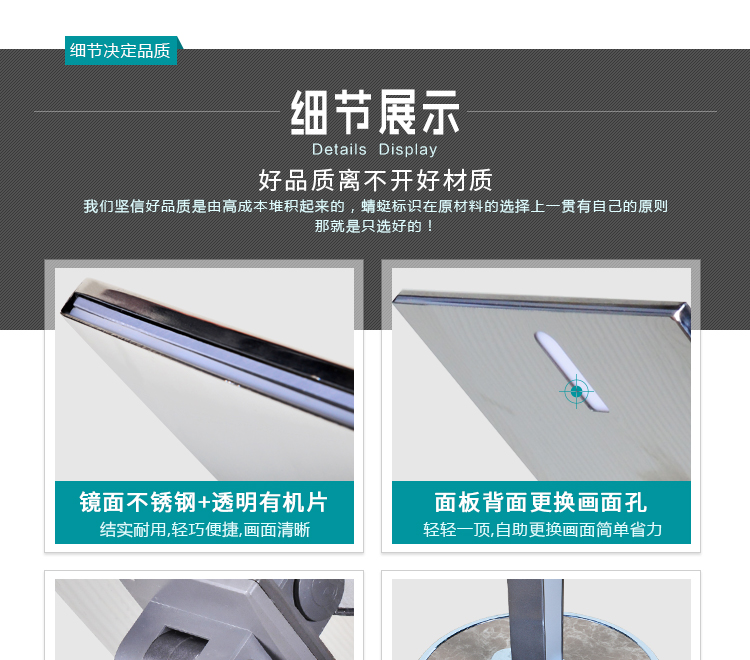 细节决定品质

细节展示
Details Display

好品质离不开好材质
我们坚信好品质是由高成本堆积起来的，蜻蜓标识在原材料的选择上一贯有自己的原则
那就是只选好的！

镜面不锈钢+透明有机片
结实耐用,轻巧便捷,画面清晰

面板背面更换画面孔
轻轻一顶,自助更换画面简单省力