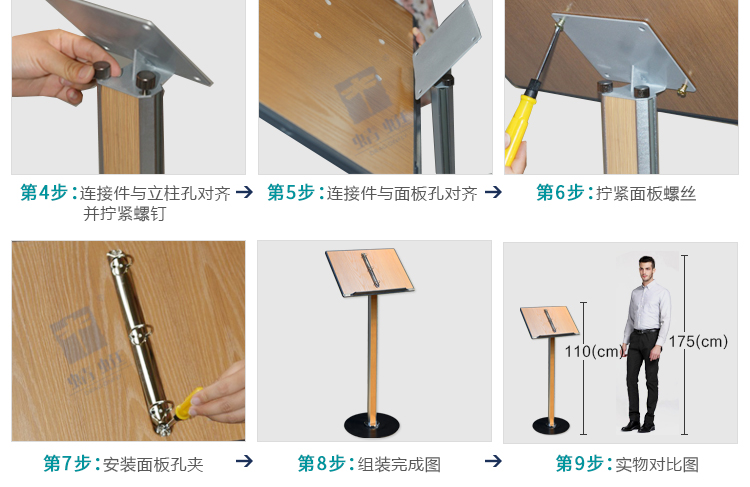 第4步：连接件与立柱孔对齐并拧紧螺钉 →

第5步：连接件与面板孔对齐 →

第6步：拧紧面板螺丝

第7步：安装面板孔夹 →

第8步：组装完成图 →

110(cm)

175(cm)

第9步：实物对比图